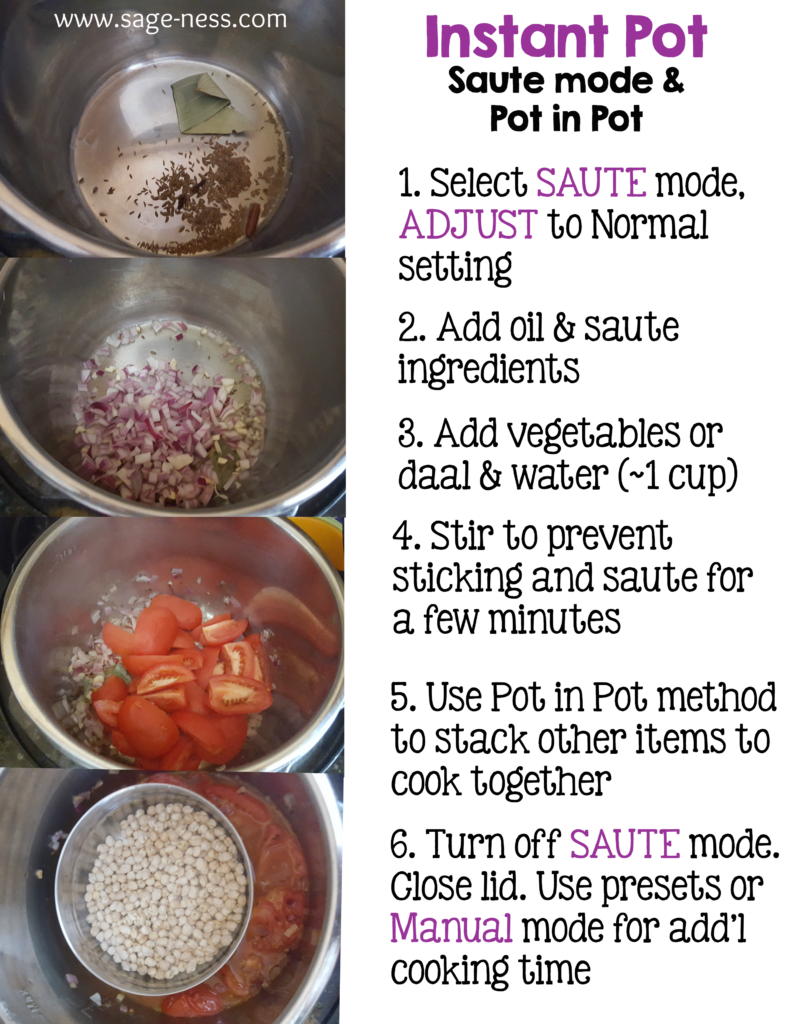 www.sage-ness.com

Instant Pot
Saute mode &
Pot in Pot

1. Select SAUTE mode, ADJUST to Normal setting

2. Add oil & saute ingredients

3. Add vegetables or daal & water (~1 cup)

4. Stir to prevent sticking and saute for a few minutes

5. Use Pot in Pot method to stack other items to cook together

6. Turn off SAUTE mode. Close lid. Use presets or Manual mode for add'l cooking time